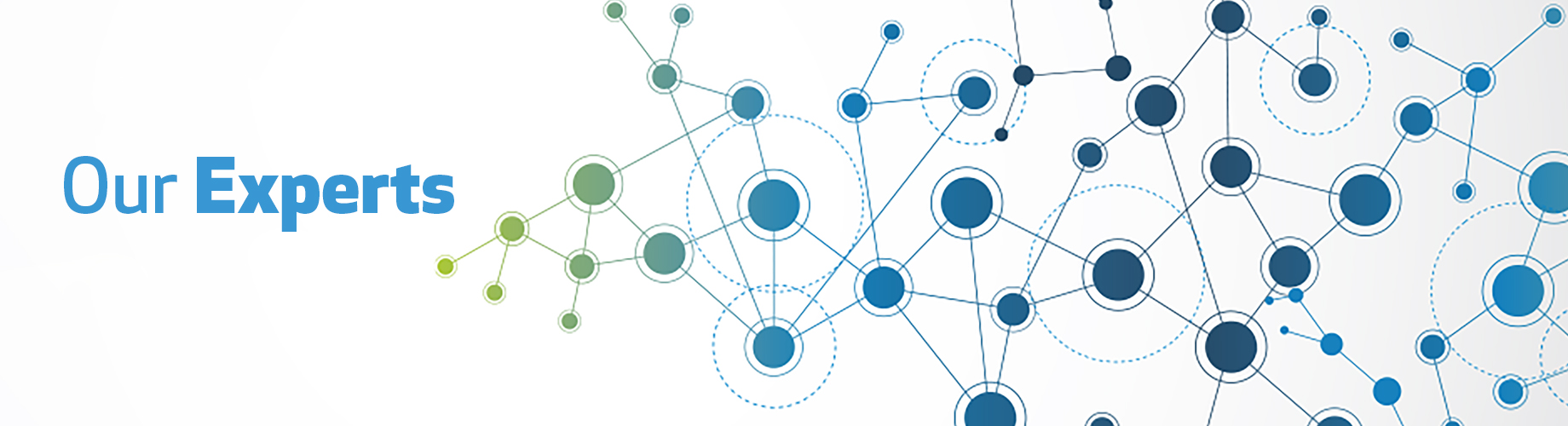 Our Experts